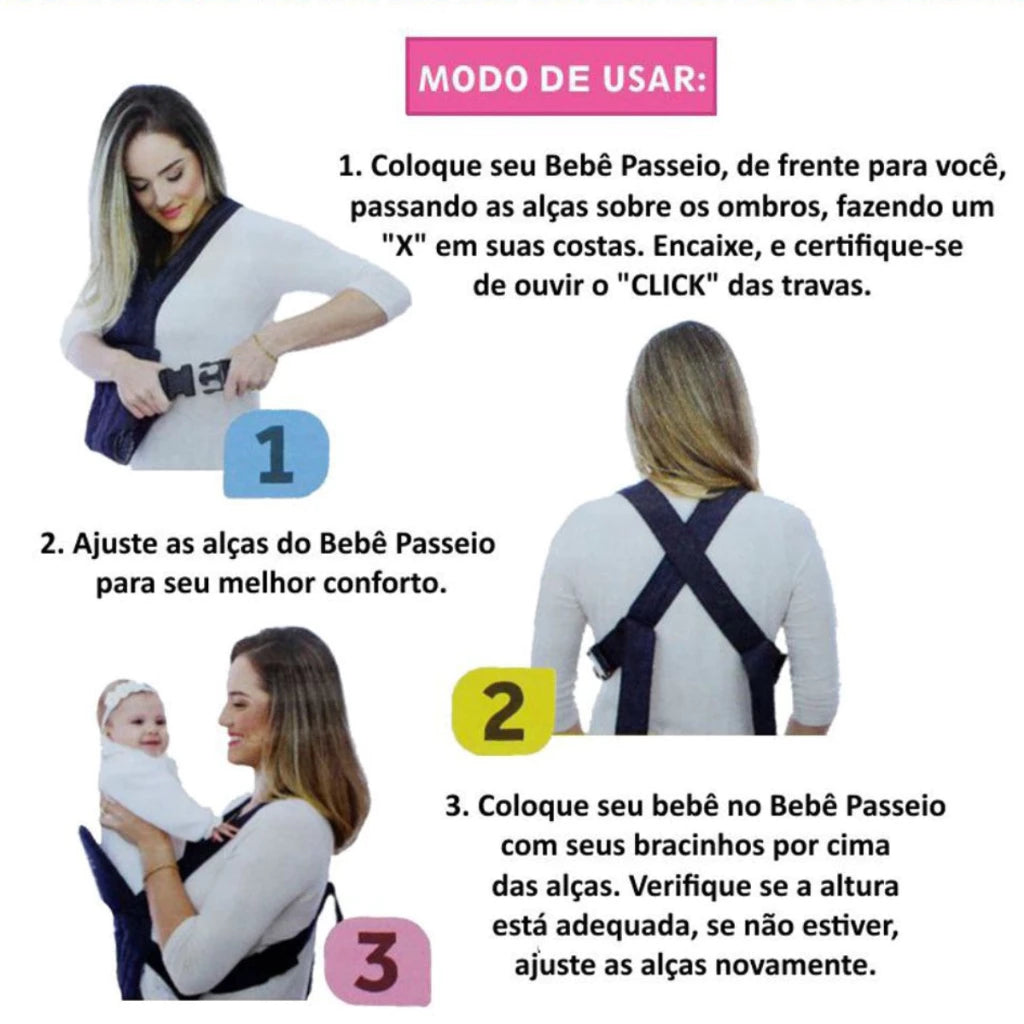 MODO DE USAR:

1. Coloque seu Bebê Passeio, de frente para você, passando as alças sobre os ombros, fazendo um "X" em suas costas. Encaixe, e certifique-se de ouvir o "CLICK" das travas.

1

2. Ajuste as alças do Bebê Passeio para seu melhor conforto.

2

3. Coloque seu bebê no Bebê Passeio com seus bracinhos por cima das alças. Verifique se a altura está adequada, se não estiver, ajuste as alças novamente.

3